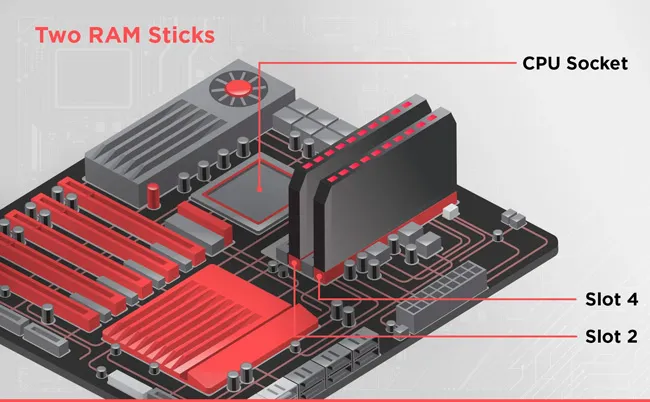 Two RAM Sticks

CPU Socket

Slot 4

Slot 2