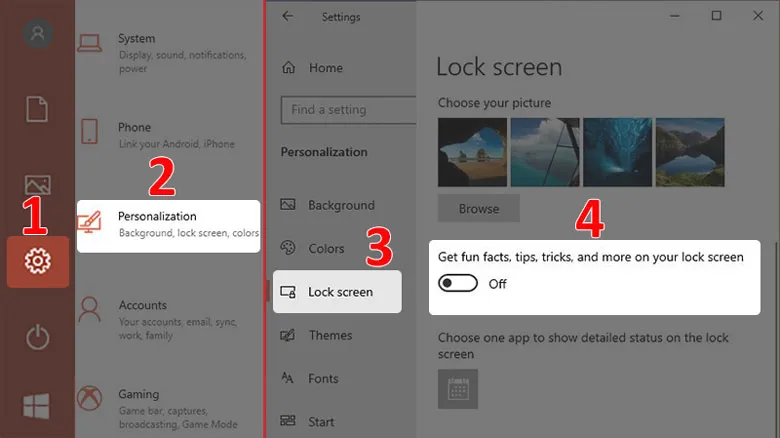 1

System
Display, sound, notifications, power

Phone
Link your Android, iPhone

2

Personalization
Background, lock screen, colors

Accounts
Your accounts, email, sync, work, family

Gaming
Game bar, captures, broadcasting, Game Mode

Settings

Home

Find a setting

Personalization

Background

Colors

3

Lock screen

Themes

Fonts

Start

Lock screen

Choose your picture

Browse

4

Get fun facts, tips, tricks, and more on your lock screen

Off

Choose one app to show detailed status on the lock screen