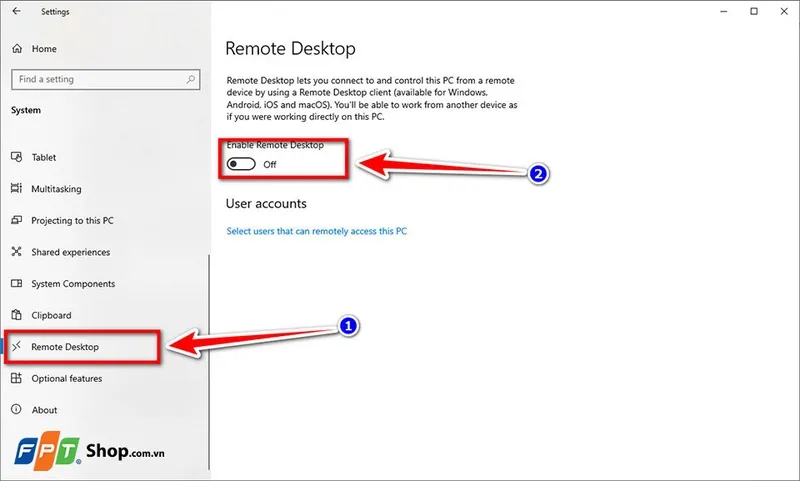 Settings

Home

Find a setting

System

Tablet

Multitasking

Projecting to this PC

Shared experiences

System Components

Clipboard

Remote Desktop

Optional features

About

FPT Shop.com.vn

Remote Desktop

Remote Desktop lets you connect to and control this PC from a remote device by using a Remote Desktop client (available for Windows, Android, iOS and macOS). You'll be able to work from another device as if you were working directly on this PC.

Enable Remote Desktop

Off

2

User accounts

Select users that can remotely access this PC

1