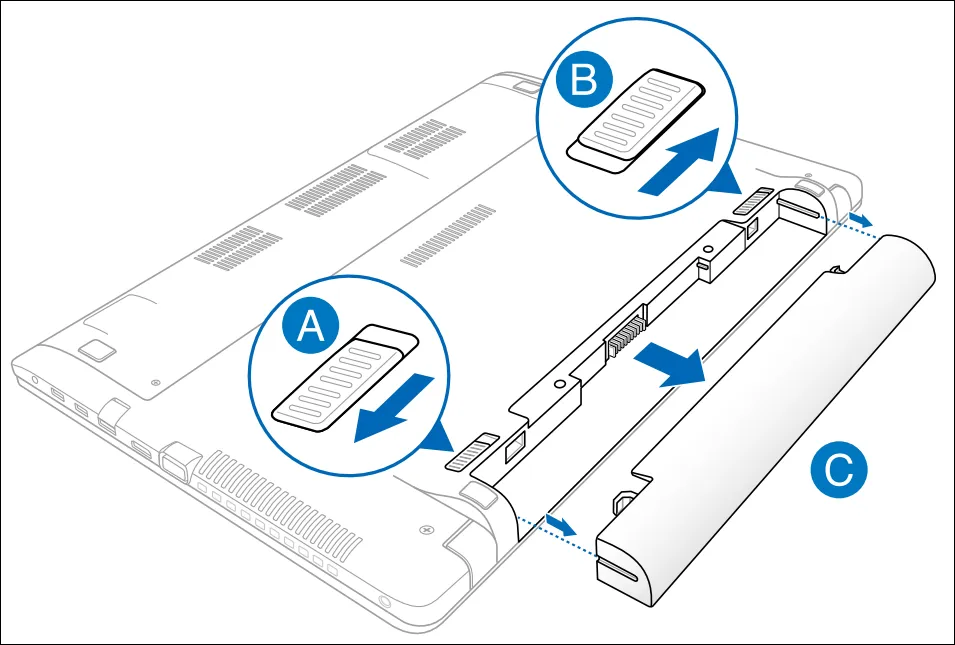 B

A

C