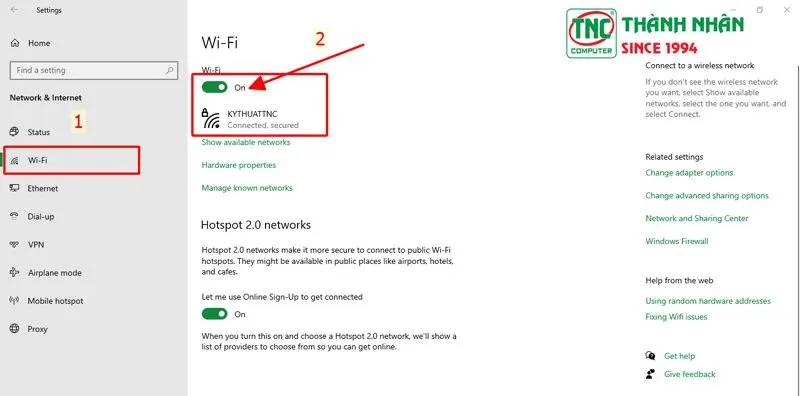 Settings

Home

Find a setting

Network & Internet

Status

1

Wi-Fi

Ethernet

Dial-up

VPN

Airplane mode

Mobile hotspot

Proxy

Wi-Fi

2

Wi-Fi

On

KYTHUATTNC
Connected, secured

Show available networks

Hardware properties

Manage known networks

Hotspot 2.0 networks

Hotspot 2.0 networks make it more secure to connect to public Wi-Fi hotspots. They might be available in public places like airports, hotels, and cafes.

Let me use Online Sign-Up to get connected

On

When you turn this on and choose a Hotspot 2.0 network, we'll show a list of providers to choose from so you can get online.

TNC COMPUTER THÀNH NHÂN SINCE 1994

Connect to a wireless network

If you don't see the wireless network you want, select Show available networks, select the one you want, and select Connect.

Related settings

Change adapter options

Change advanced sharing options

Network and Sharing Center

Windows Firewall

Help from the web

Using random hardware addresses

Fixing Wifi issues

Get help

Give feedback